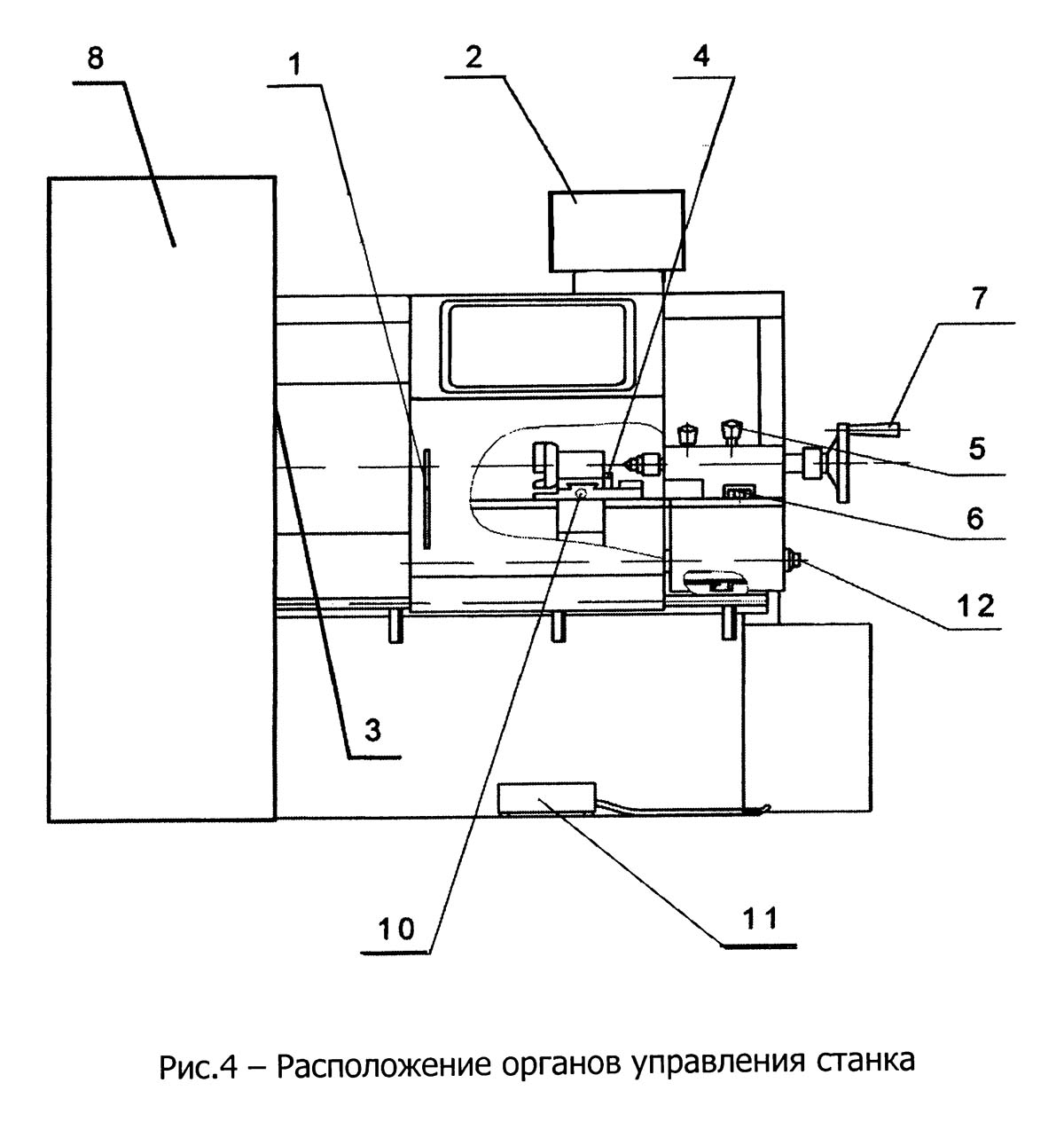 8
1
2
4
7
5
6
12
3
10
11

Рис.4 – Расположение органов управления станка